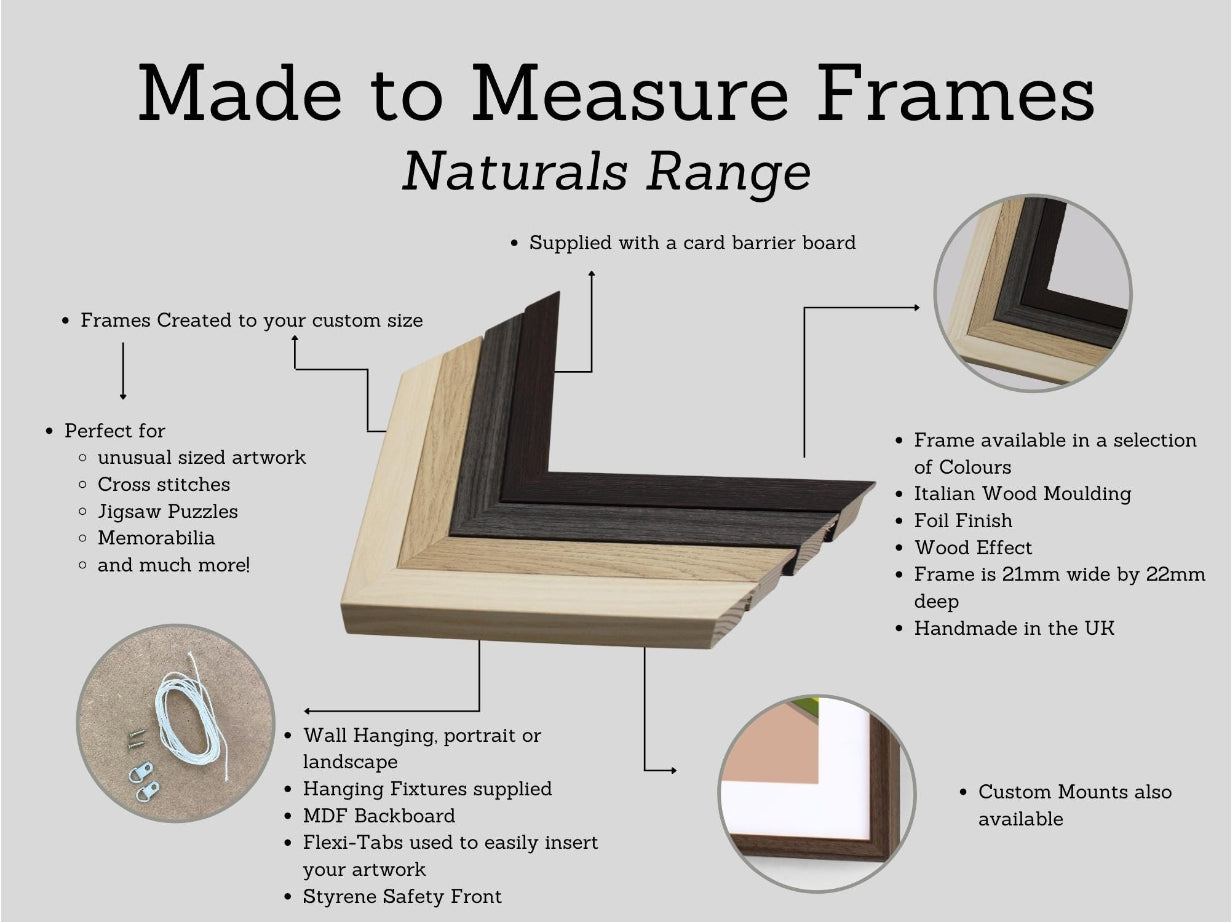 Made to Measure Frames

Naturals Range

• Supplied with a card barrier board

• Frames Created to your custom size

• Perfect for
◦ unusual sized artwork
◦ Cross stitches
◦ Jigsaw Puzzles
◦ Memorabilia
◦ and much more!

• Frame available in a selection of Colours
• Italian Wood Moulding
• Foil Finish
• Wood Effect
• Frame is 21mm wide by 22mm deep
• Handmade in the UK

• Wall Hanging, portrait or landscape
• Hanging Fixtures supplied
• MDF Backboard
• Flexi-Tabs used to easily insert your artwork
• Styrene Safety Front

• Custom Mounts also available