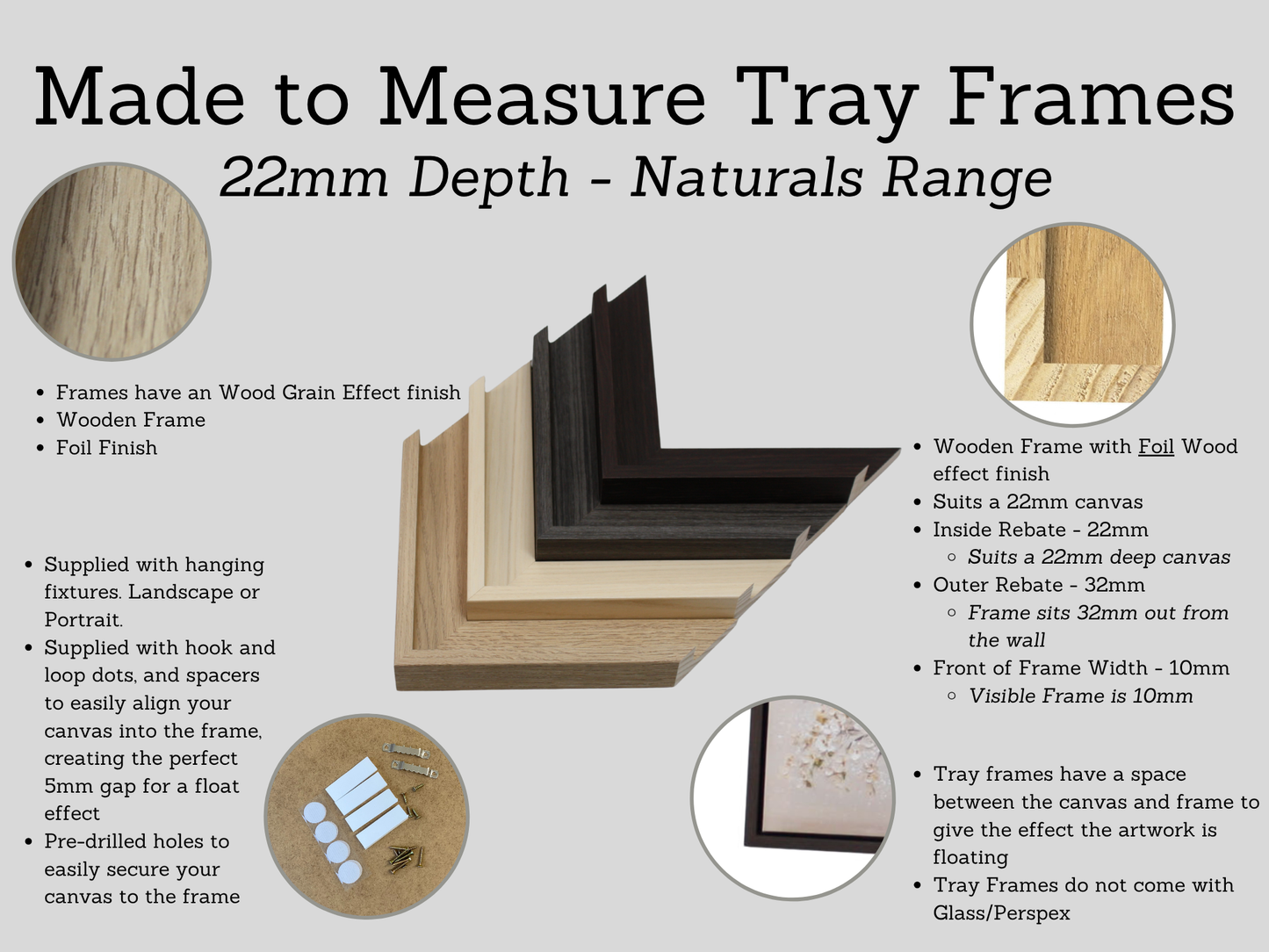 Made to Measure Tray Frames
22mm Depth - Naturals Range

- Frames have an Wood Grain Effect finish
- Wooden Frame
- Foil Finish

- Supplied with hanging fixtures. Landscape or Portrait.
- Supplied with hook and loop dots, and spacers to easily align your canvas into the frame, creating the perfect 5mm gap for a float effect
- Pre-drilled holes to easily secure your canvas to the frame

- Wooden Frame with Foil Wood effect finish
- Suits a 22mm canvas
- Inside Rebate - 22mm
  - Suits a 22mm deep canvas
- Outer Rebate - 32mm
  - Frame sits 32mm out from the wall
- Front of Frame Width - 10mm
  - Visible Frame is 10mm

- Tray frames have a space between the canvas and frame to give the effect the artwork is floating
- Tray Frames do not come with Glass/Perspex