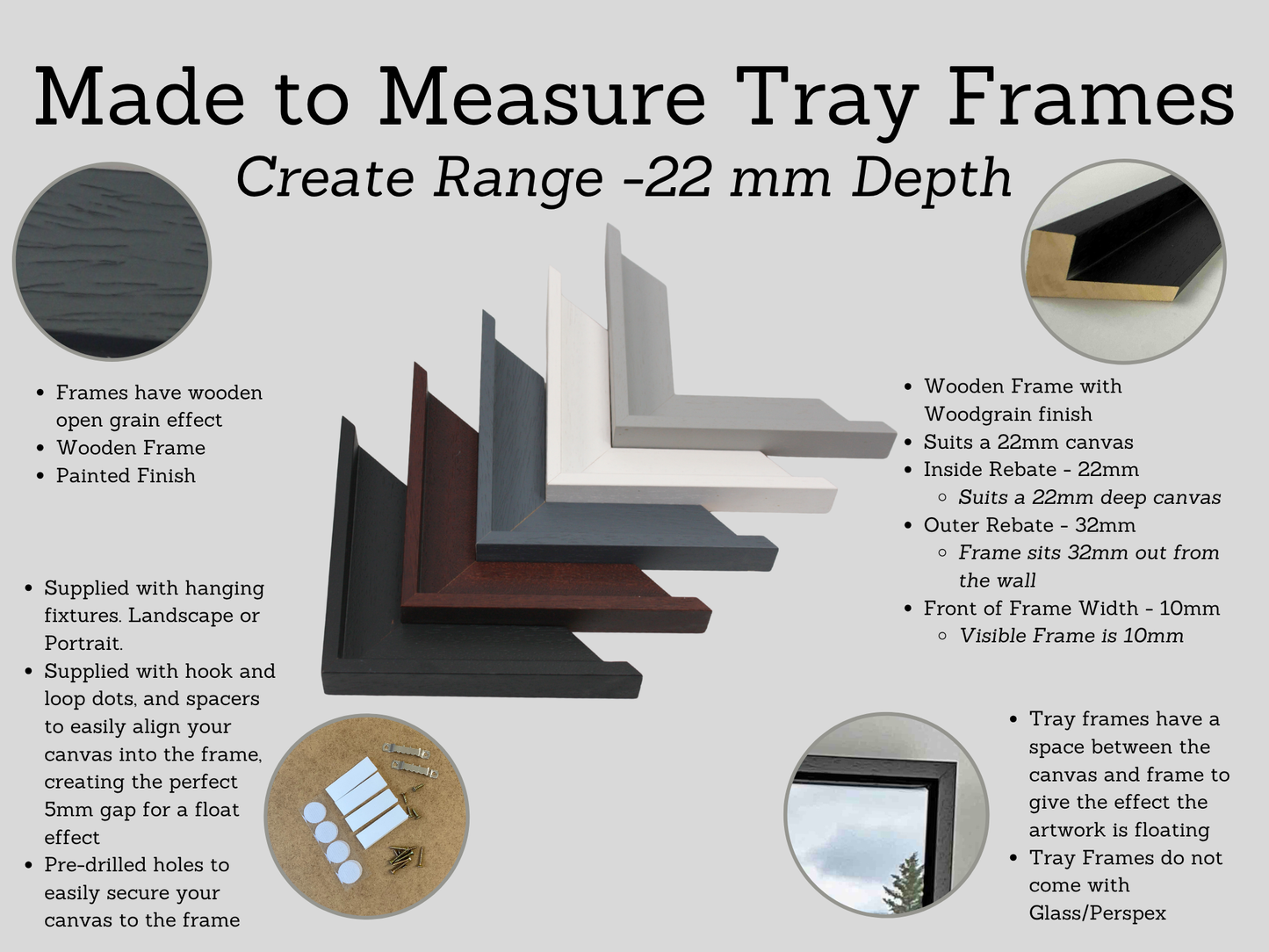 Made to Measure Tray Frames

Create Range -22 mm Depth

- Frames have wooden open grain effect
- Wooden Frame
- Painted Finish

- Supplied with hanging fixtures. Landscape or Portrait.
- Supplied with hook and loop dots, and spacers to easily align your canvas into the frame, creating the perfect 5mm gap for a float effect
- Pre-drilled holes to easily secure your canvas to the frame

- Wooden Frame with Woodgrain finish
- Suits a 22mm canvas
- Inside Rebate - 22mm
  - Suits a 22mm deep canvas
- Outer Rebate - 32mm
  - Frame sits 32mm out from the wall
- Front of Frame Width - 10mm
  - Visible Frame is 10mm

- Tray frames have a space between the canvas and frame to give the effect the artwork is floating
- Tray Frames do not come with Glass/Perspex