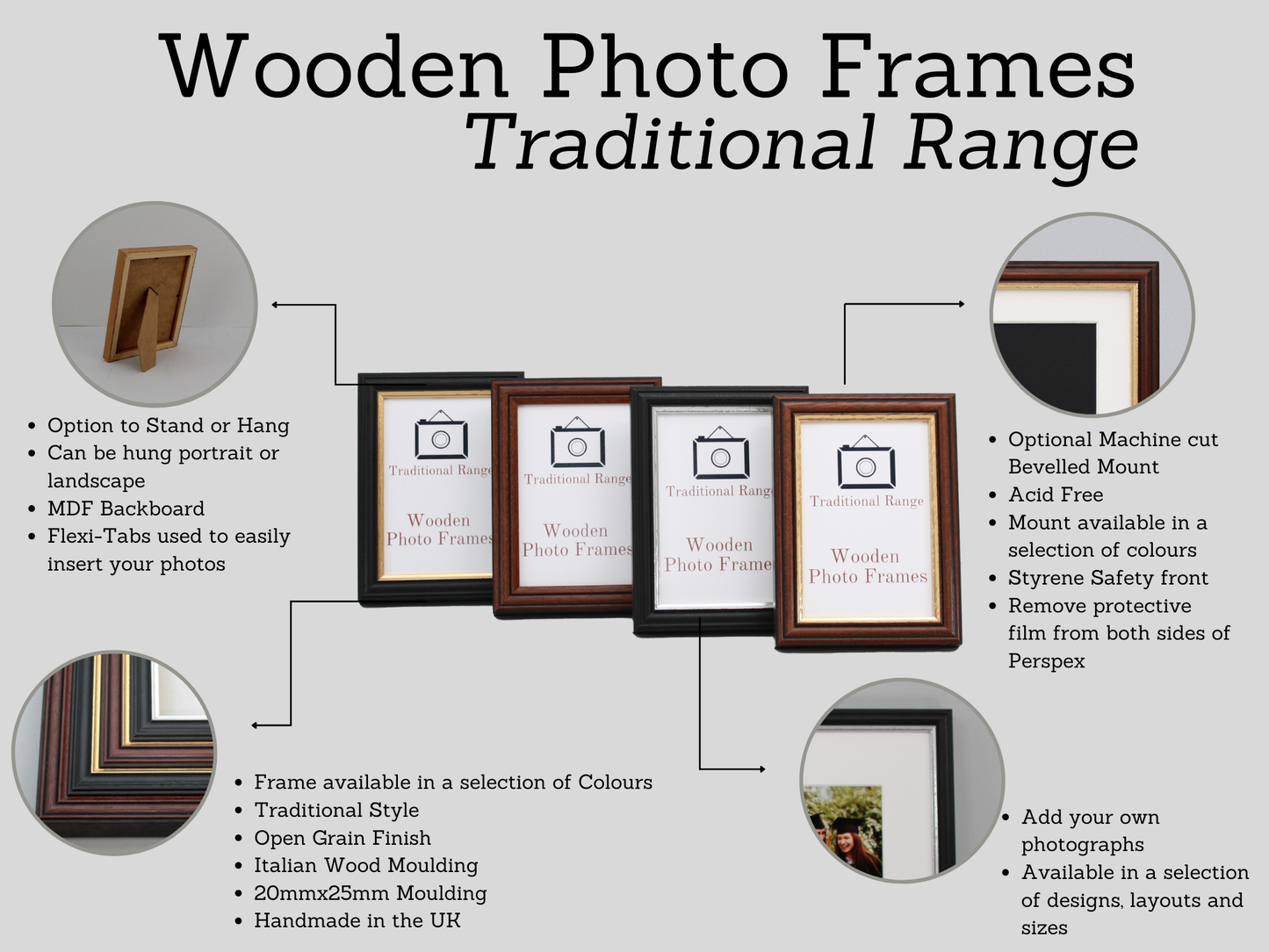 Wooden Photo Frames
Traditional Range

- Option to Stand or Hang
- Can be hung portrait or landscape
- MDF Backboard
- Flexi-Tabs used to easily insert your photos

Traditional Range
Wooden Photo Frames

Traditional Range
Wooden Photo Frames

Traditional Rang
Wooden Photo Frame

Traditional Range
Wooden Photo Frames

- Optional Machine cut Bevelled Mount
- Acid Free
- Mount available in a selection of colours
- Styrene Safety front
- Remove protective film from both sides of Perspex

- Frame available in a selection of Colours
- Traditional Style
- Open Grain Finish
- Italian Wood Moulding
- 20mmx25mm Moulding
- Handmade in the UK

- Add your own photographs
- Available in a selection of designs, layouts and sizes