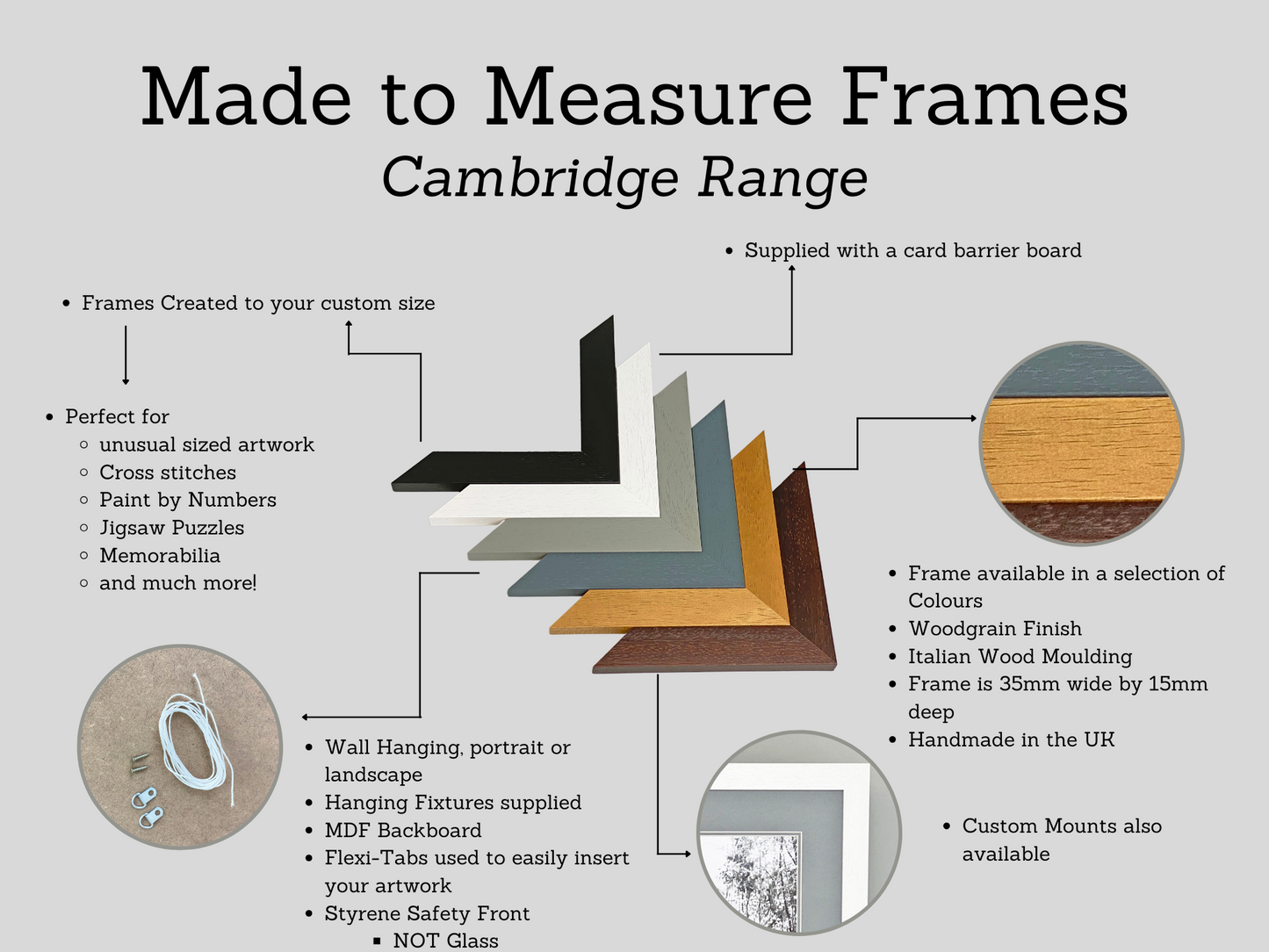 Made to Measure Frames
Cambridge Range

• Supplied with a card barrier board

• Frames Created to your custom size

• Perfect for
  ◦ unusual sized artwork
  ◦ Cross stitches
  ◦ Paint by Numbers
  ◦ Jigsaw Puzzles
  ◦ Memorabilia
  ◦ and much more!

• Frame available in a selection of Colours
• Woodgrain Finish
• Italian Wood Moulding
• Frame is 35mm wide by 15mm deep
• Handmade in the UK

• Wall Hanging, portrait or landscape
• Hanging Fixtures supplied
• MDF Backboard
• Flexi-Tabs used to easily insert your artwork
• Styrene Safety Front
  ▪ NOT Glass

• Custom Mounts also available