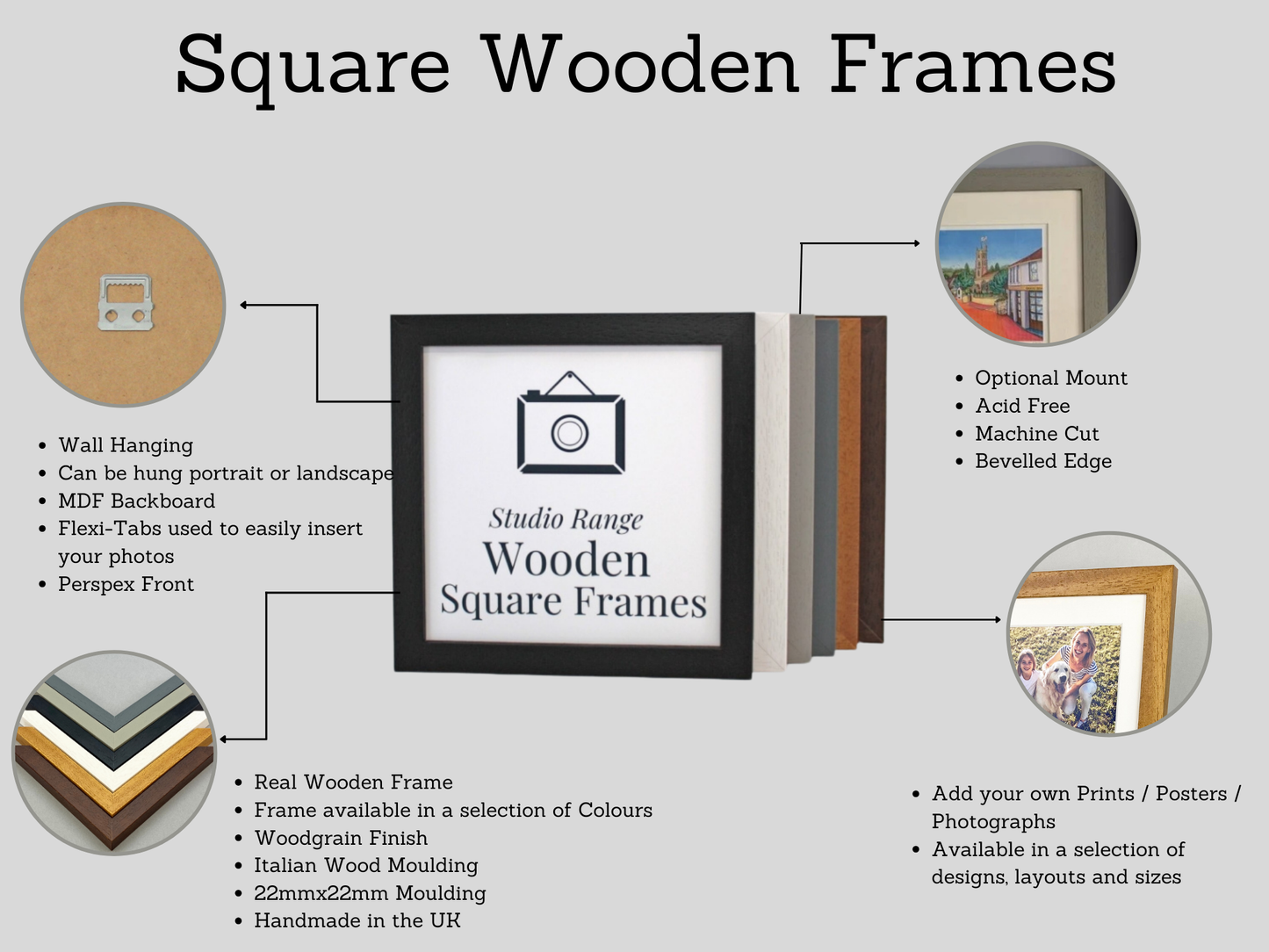 Square Wooden Frames

- Wall Hanging
- Can be hung portrait or landscape
- MDF Backboard
- Flexi-Tabs used to easily insert your photos
- Perspex Front

Studio Range
Wooden
Square Frames

- Optional Mount
- Acid Free
- Machine Cut
- Bevelled Edge

- Real Wooden Frame
- Frame available in a selection of Colours
- Woodgrain Finish
- Italian Wood Moulding
- 22mmx22mm Moulding
- Handmade in the UK

- Add your own Prints / Posters / Photographs
- Available in a selection of designs, layouts and sizes