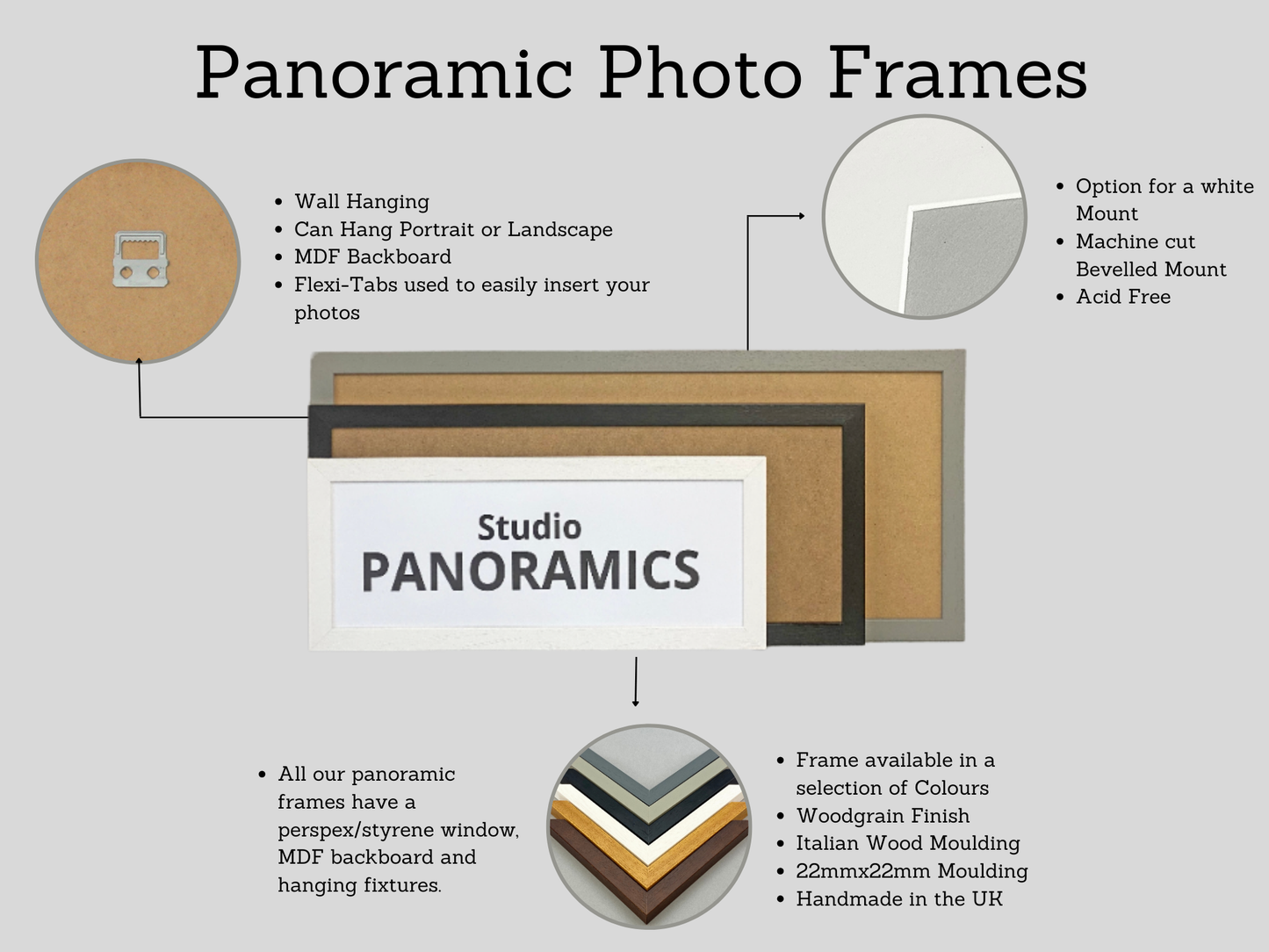 Panoramic Photo Frames

- Wall Hanging
- Can Hang Portrait or Landscape
- MDF Backboard
- Flexi-Tabs used to easily insert your photos

- Option for a white Mount
- Machine cut Bevelled Mount
- Acid Free

Studio
PANORAMICS

- All our panoramic frames have a perspex/styrene window, MDF backboard and hanging fixtures.

- Frame available in a selection of Colours
- Woodgrain Finish
- Italian Wood Moulding
- 22mmx22mm Moulding
- Handmade in the UK