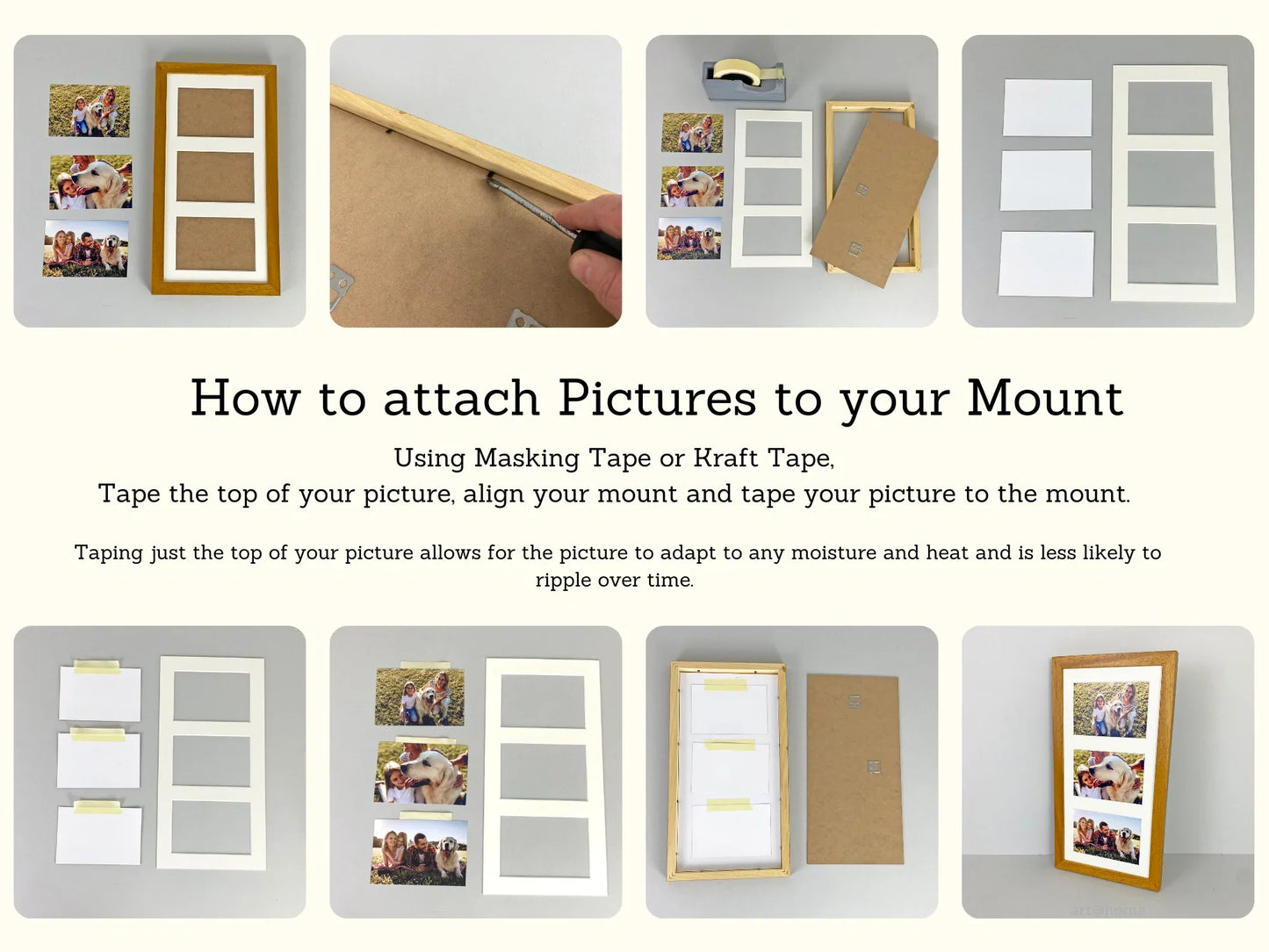 How to attach Pictures to your Mount

Using Masking Tape or Kraft Tape,
Tape the top of your picture, align your mount and tape your picture to the mount.

Taping just the top of your picture allows for the picture to adapt to any moisture and heat and is less likely to ripple over time.

art@home