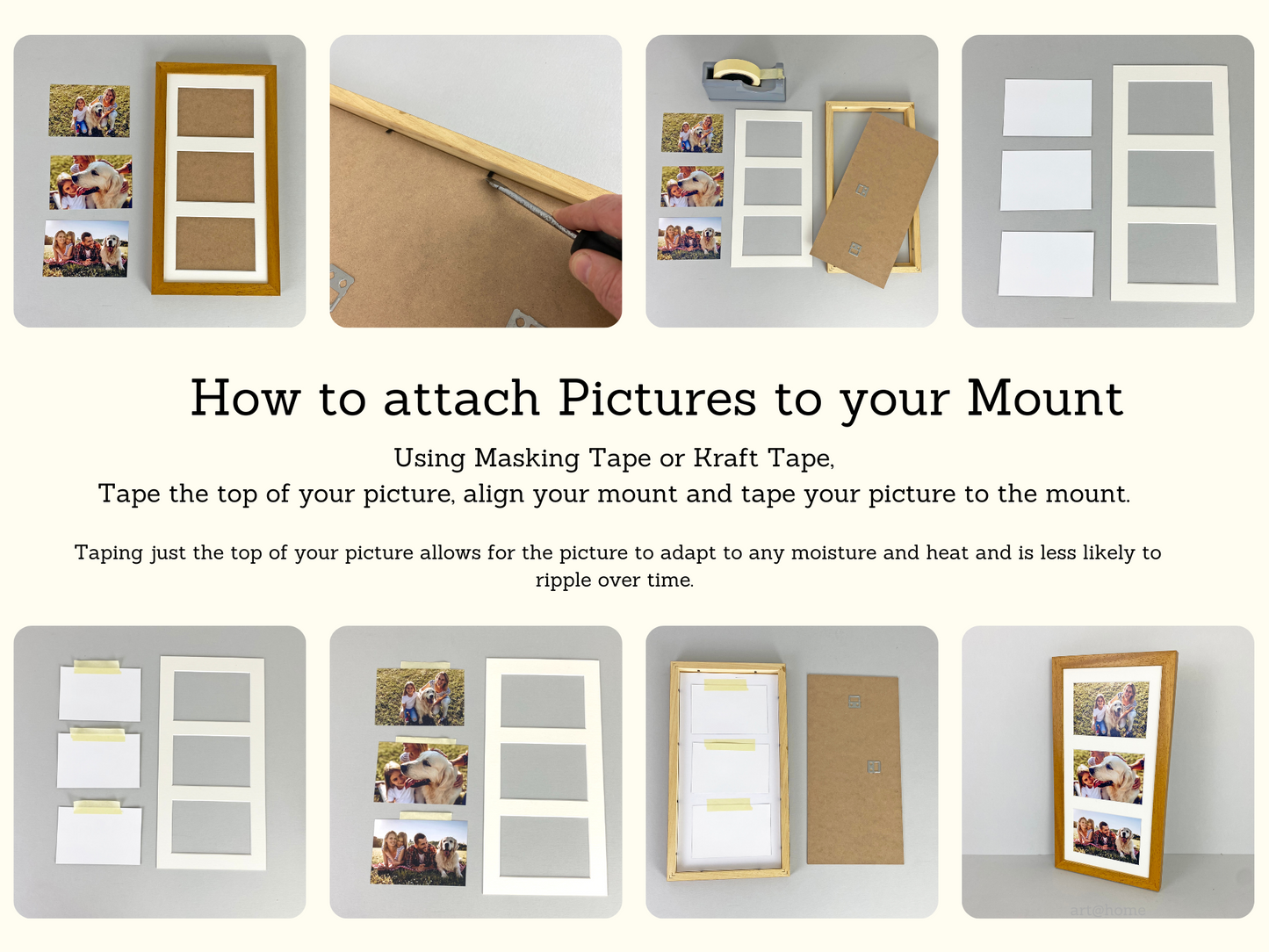 How to attach Pictures to your Mount

Using Masking Tape or Kraft Tape,
Tape the top of your picture, align your mount and tape your picture to the mount.

Taping just the top of your picture allows for the picture to adapt to any moisture and heat and is less likely to ripple over time.

art@home