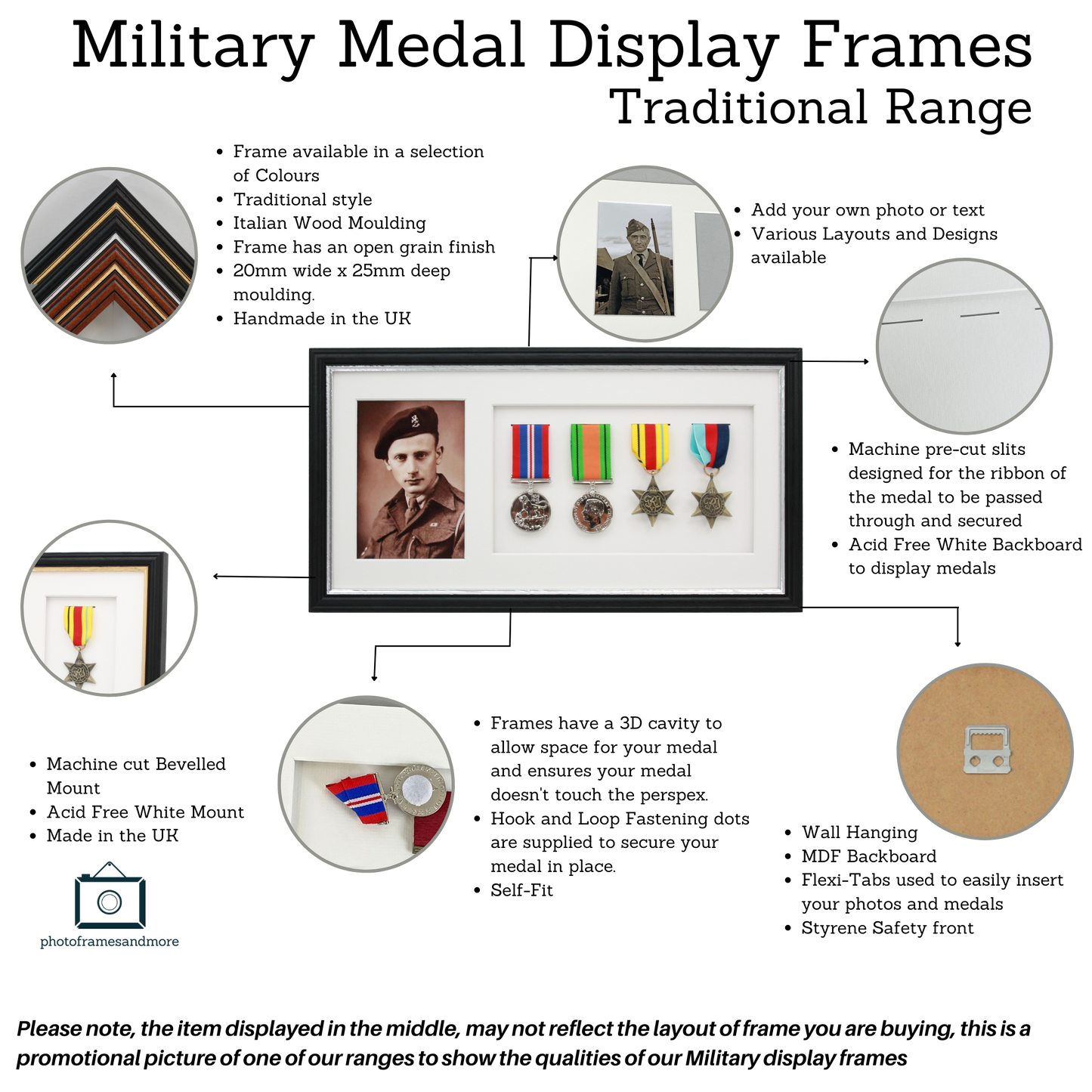 Military Medal Display Frames
Traditional Range

• Frame available in a selection of Colours
• Traditional style
• Italian Wood Moulding
• Frame has an open grain finish
• 20mm wide x 25mm deep moulding.
• Handmade in the UK

• Add your own photo or text
• Various Layouts and Designs available

• Machine pre-cut slits designed for the ribbon of the medal to be passed through and secured
• Acid Free White Backboard to display medals

• Machine cut Bevelled Mount
• Acid Free White Mount
• Made in the UK

photoframesandmore

• Frames have a 3D cavity to allow space for your medal and ensures your medal doesn't touch the perspex.
• Hook and Loop Fastening dots are supplied to secure your medal in place.
• Self-Fit

• Wall Hanging
• MDF Backboard
• Flexi-Tabs used to easily insert your photos and medals
• Styrene Safety front

Please note, the item displayed in the middle, may not reflect the layout of frame you are buying, this is a promotional picture of one of our ranges to show the qualities of our Military display frames